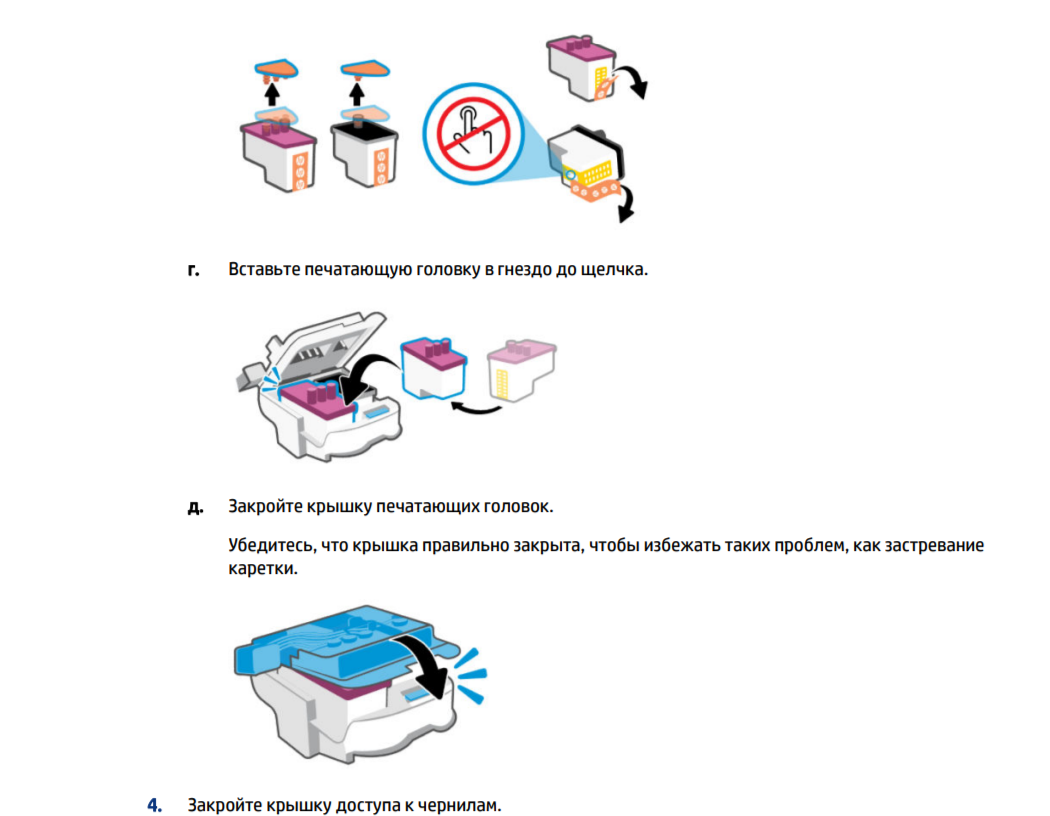 г. Вставьте печатающую головку в гнездо до щелчка.

д. Закройте крышку печатающих головок.

Убедитесь, что крышка правильно закрыта, чтобы избежать таких проблем, как застревание каретки.

4. Закройте крышку доступа к чернилам.